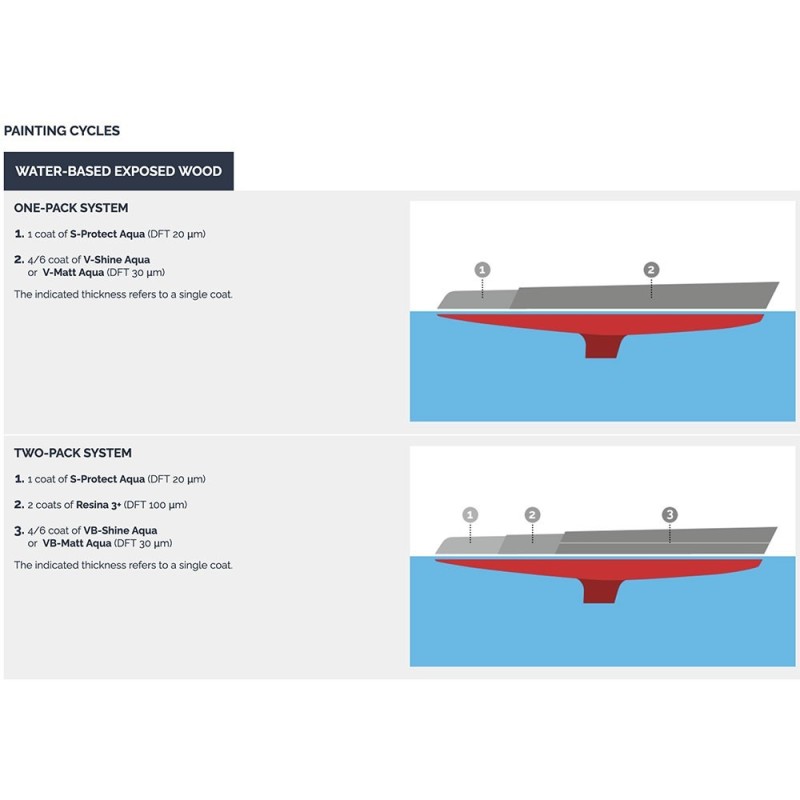 PAINTING CYCLES

WATER-BASED EXPOSED WOOD

ONE-PACK SYSTEM

1. 1 coat of S-Protect Aqua (DFT 20 µm)

2. 4/6 coat of V-Shine Aqua or V-Matt Aqua (DFT 30 µm)

The indicated thickness refers to a single coat.

1

2

TWO-PACK SYSTEM

1. 1 coat of S-Protect Aqua (DFT 20 µm)

2. 2 coats of Resina 3+ (DFT 100 µm)

3. 4/6 coat of VB-Shine Aqua or VB-Matt Aqua (DFT 30 µm)

The indicated thickness refers to a single coat.

1

2

3