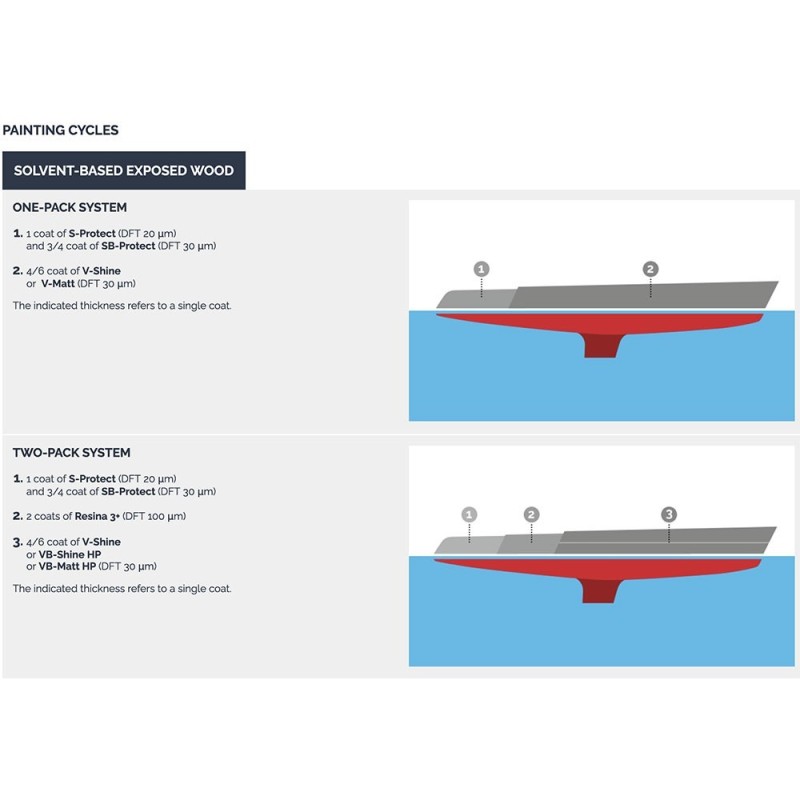 PAINTING CYCLES

SOLVENT-BASED EXPOSED WOOD

ONE-PACK SYSTEM

1. 1 coat of S-Protect (DFT 20 µm) and 3/4 coat of SB-Protect (DFT 30 µm)

2. 4/6 coat of V-Shine or V-Matt (DFT 30 µm)

The indicated thickness refers to a single coat.

1

2

TWO-PACK SYSTEM

1. 1 coat of S-Protect (DFT 20 µm) and 3/4 coat of SB-Protect (DFT 30 µm)

2. 2 coats of Resina 3+ (DFT 100 µm)

3. 4/6 coat of V-Shine or VB-Shine HP or VB-Matt HP (DFT 30 µm)

The indicated thickness refers to a single coat.

1

2

3